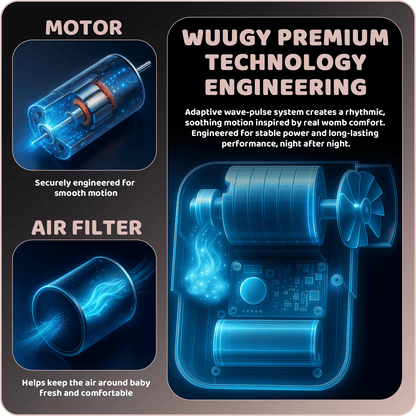 MOTOR

Securely engineered for smooth motion

AIR FILTER

Helps keep the air around baby fresh and comfortable

WUUGY PREMIUM TECHNOLOGY ENGINEERING

Adaptive wave-pulse system creates a rhythmic, soothing motion inspired by real womb comfort. Engineered for stable power and long-lasting performance, night after night.